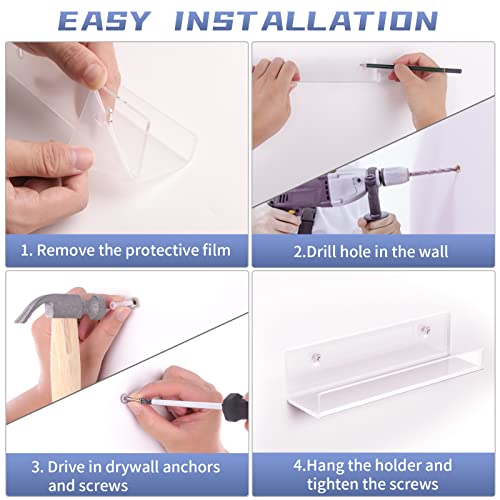 EASY INSTALLATION

1. Remove the protective film

2.Drill hole in the wall

3. Drive in drywall anchors and screws

4.Hang the holder and tighten the screws